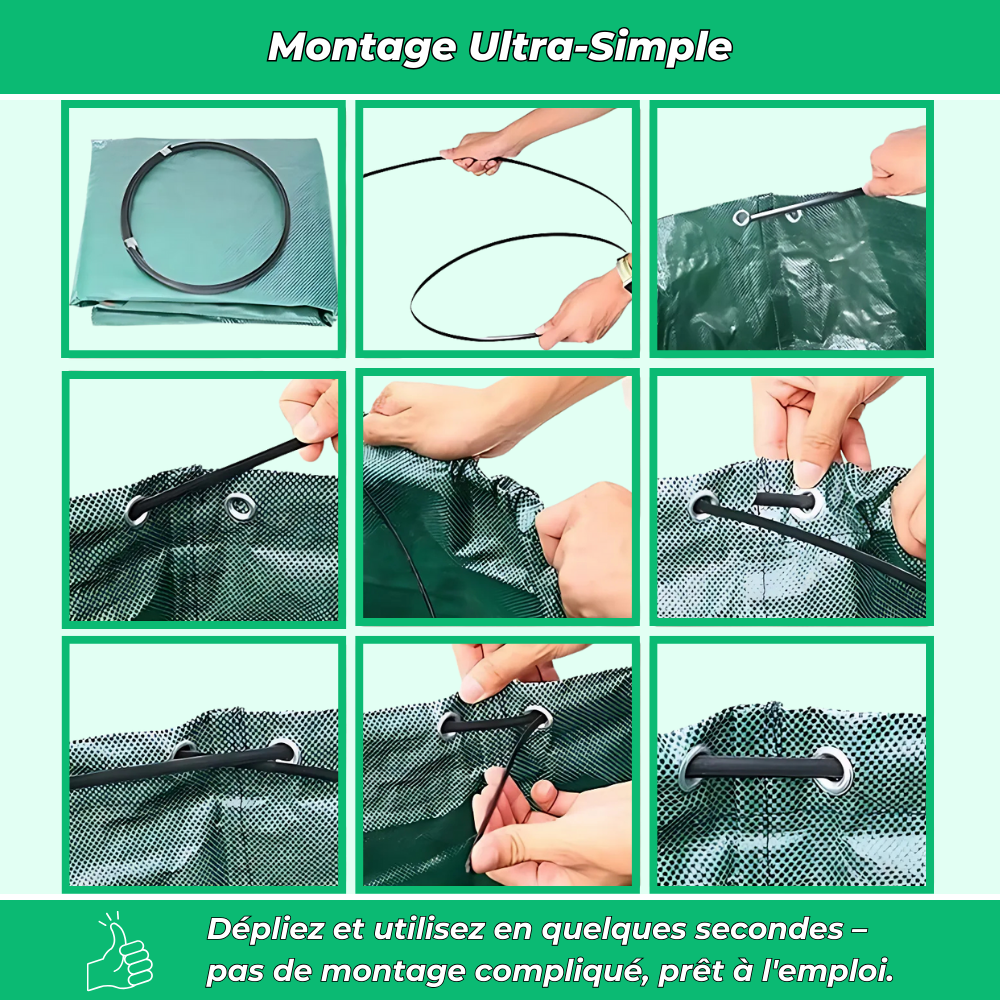 Montage Ultra-Simple

Dépliez et utilisez en quelques secondes – pas de montage compliqué, prêt à l'emploi.